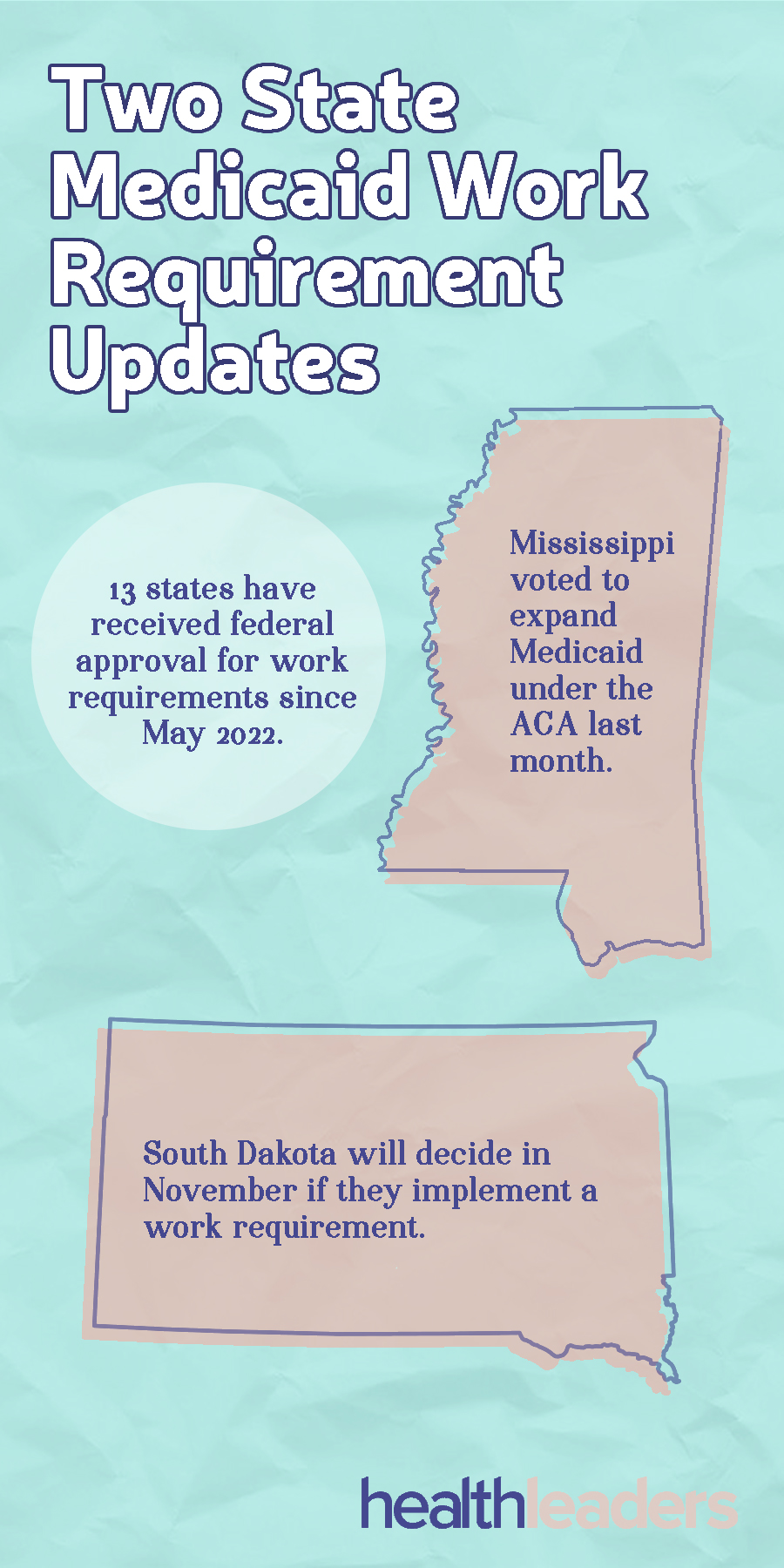 Two State Medicaid Work Requirement Updates

13 states have received federal approval for work requirements since May 2022.

Mississippi voted to expand Medicaid under the ACA last month.

South Dakota will decide in November if they implement a work requirement.

healthleaders